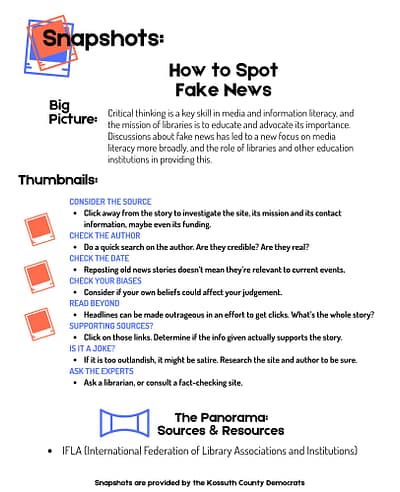 Snapshots:

How to Spot Fake News

Big Picture:

Critical thinking is a key skill in media and information literacy, and the mission of libraries is to educate and advocate its importance. Discussions about fake news has led to a new focus on media literacy more broadly, and the role of libraries and other education institutions in providing this.

Thumbnails:

CONSIDER THE SOURCE
• Click away from the story to investigate the site, its mission and its contact information, maybe even its funding.
CHECK THE AUTHOR
• Do a quick search on the author. Are they credible? Are they real?
CHECK THE DATE
• Reposting old news stories doesn't mean they're relevant to current events.
CHECK YOUR BIASES
• Consider if your own beliefs could affect your judgement.
READ BEYOND
• Headlines can be made outrageous in an effort to get clicks. What's the whole story?
SUPPORTING SOURCES?
• Click on those links. Determine if the info given actually supports the story.
IS IT A JOKE?
• If it is too outlandish, it might be satire. Research the site and author to be sure.
ASK THE EXPERTS
• Ask a librarian, or consult a fact-checking site.

The Panorama: Sources & Resources

• IFLA (International Federation of Library Associations and Institutions)

Snapshots are provided by the Kossuth County Democrats